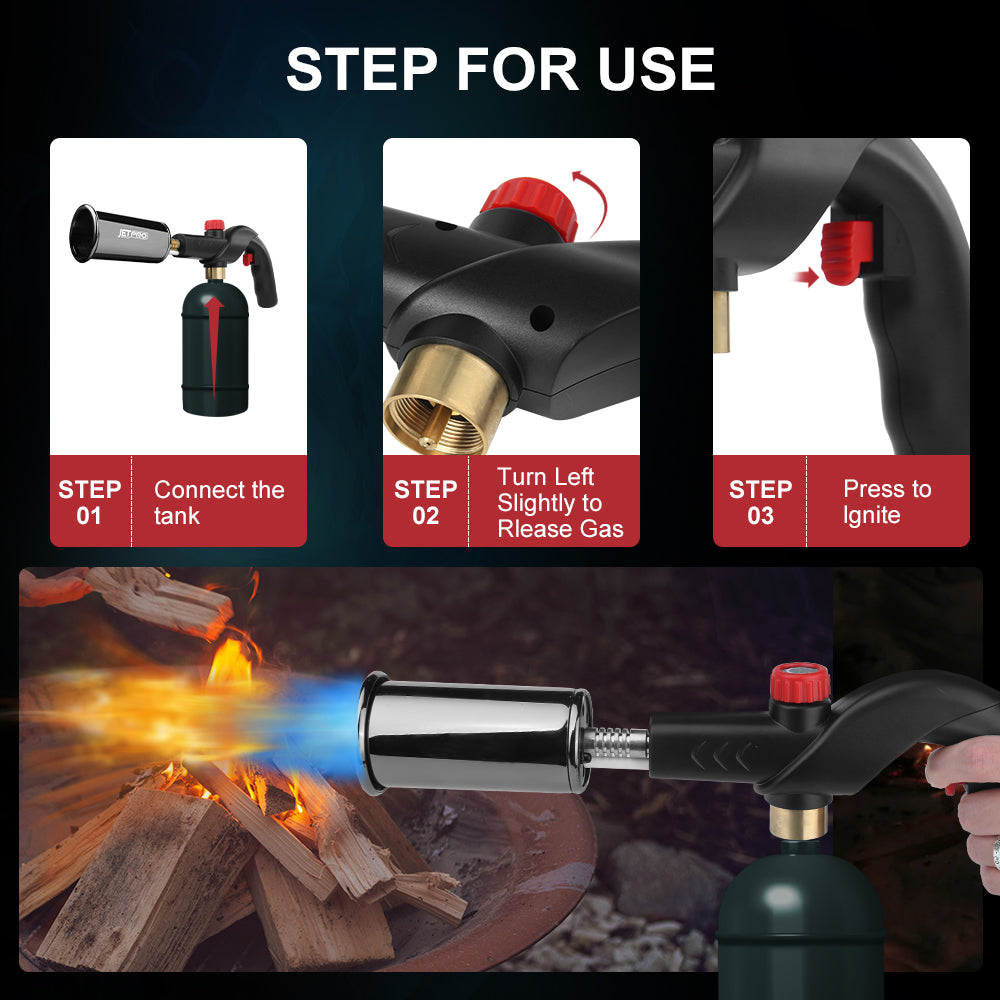 STEP FOR USE

JETPRO

STEP 01 Connect the tank

STEP 02 Turn Left Slightly to Rlease Gas

STEP 03 Press to Ignite