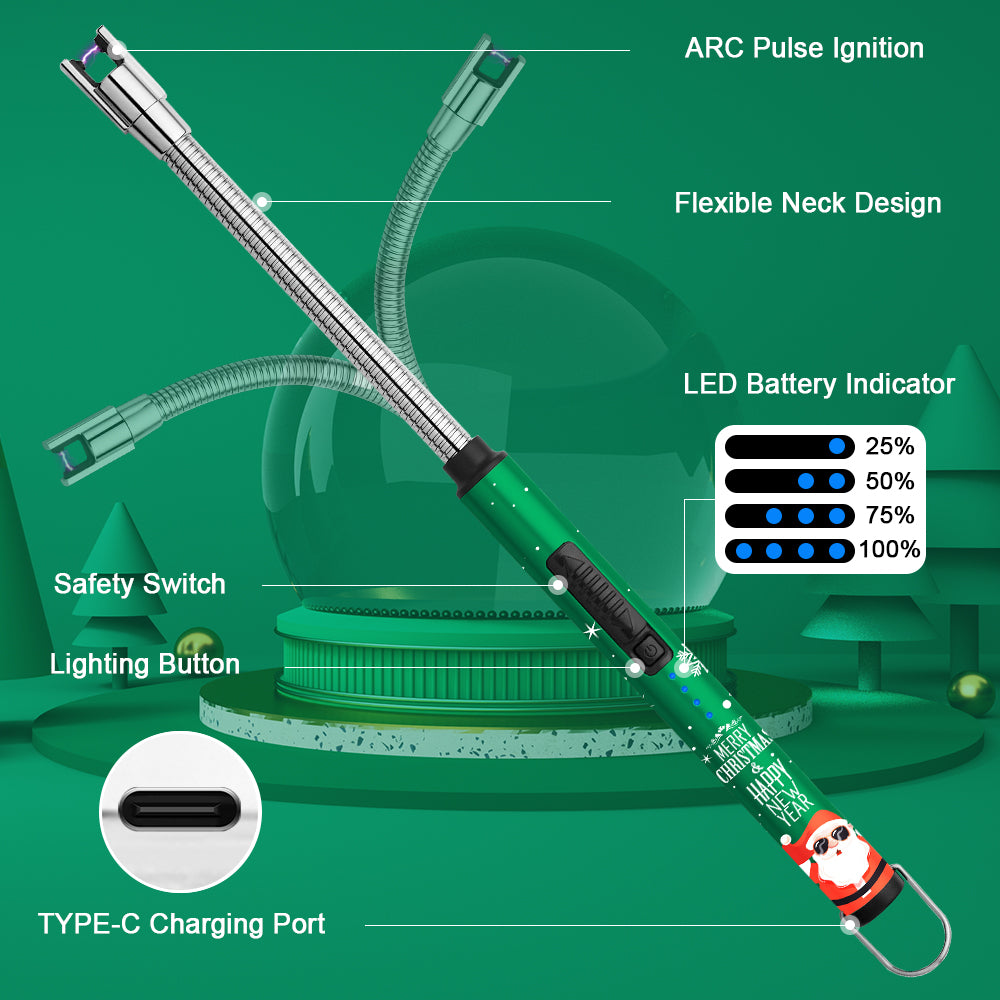 ARC Pulse Ignition

Flexible Neck Design

LED Battery Indicator

25%
50%
75%
100%

Safety Switch

Lighting Button

MERRY CHRISTMAS & HAPPY NEW YEAR

TYPE-C Charging Port